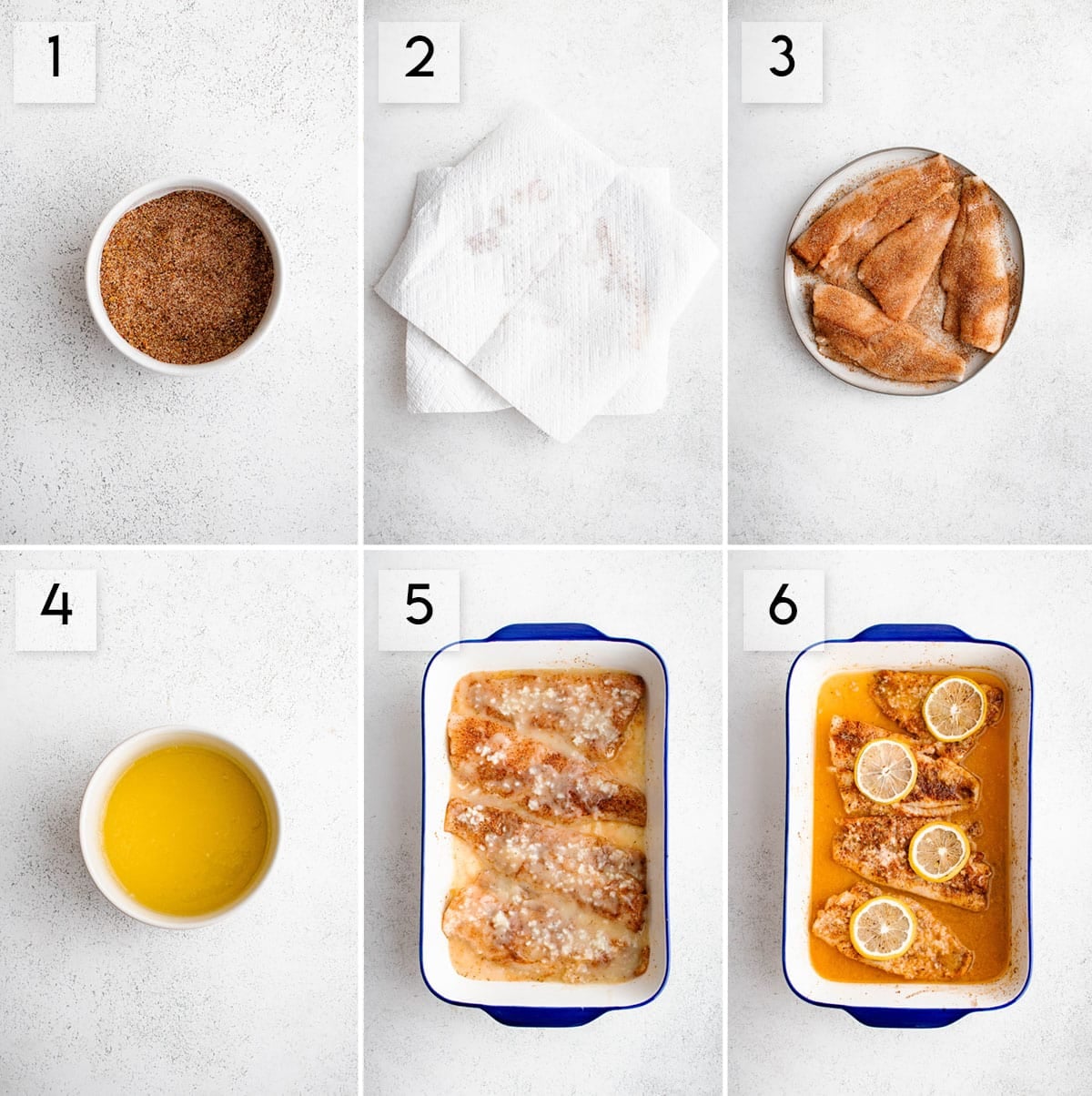 1

2

3

4

5

6