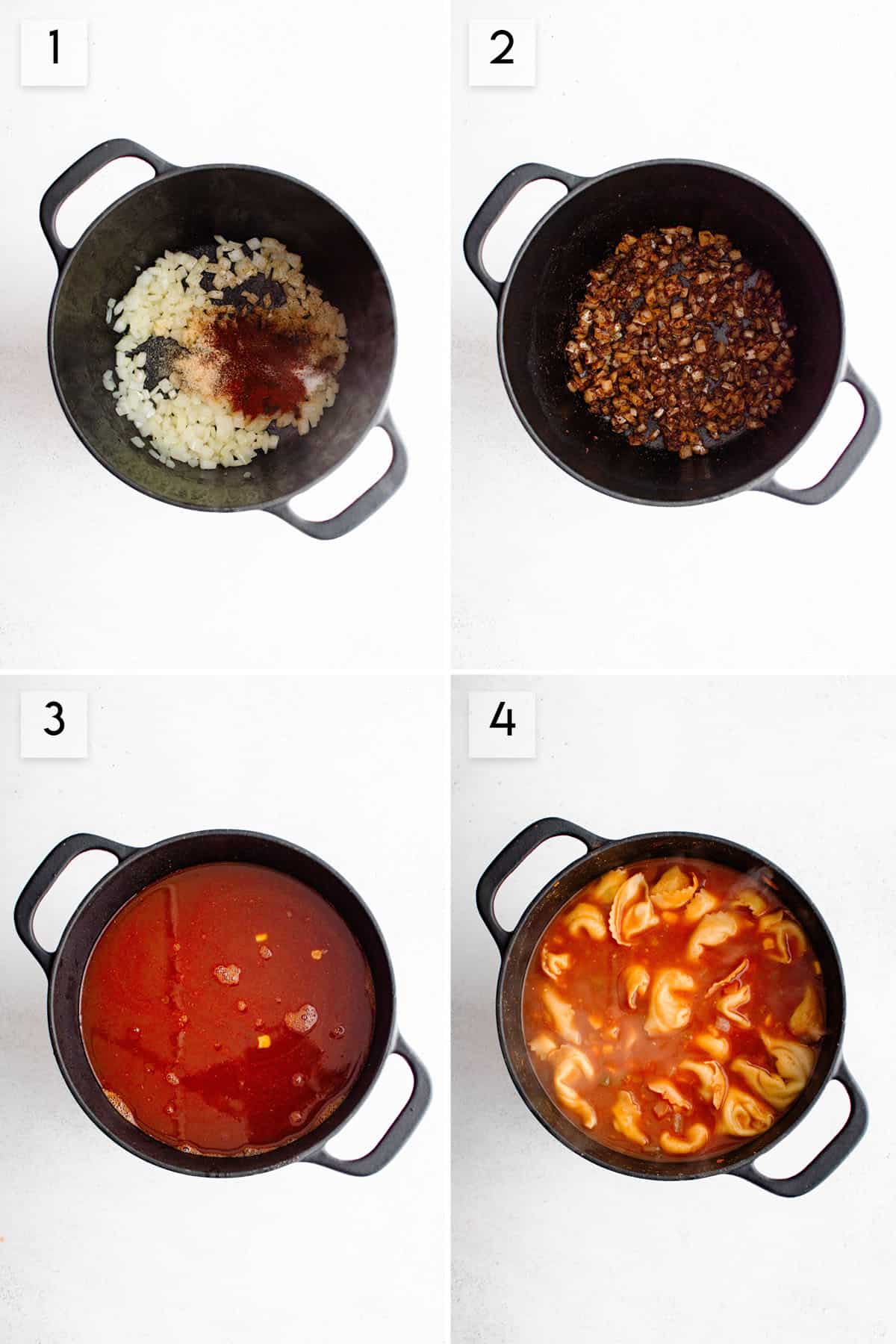 1

2

3

4