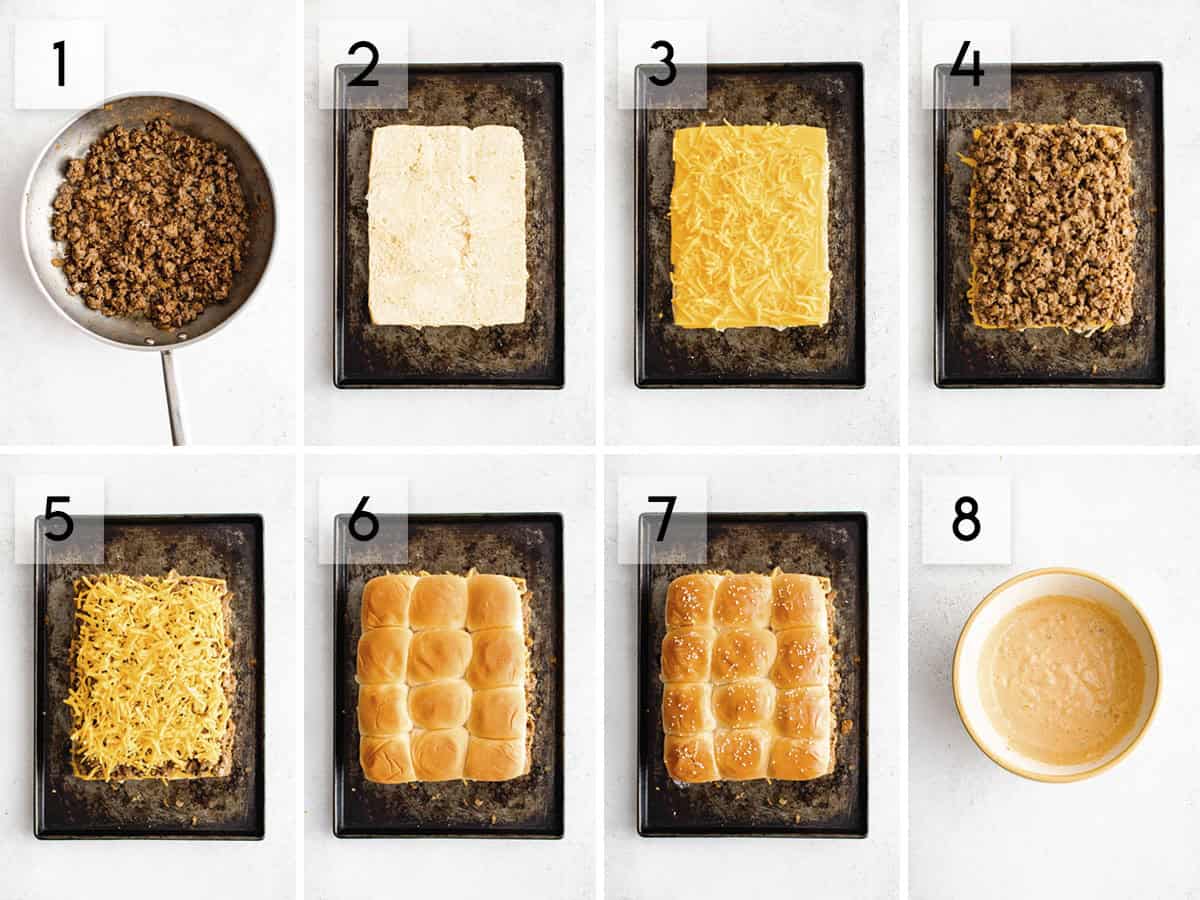 1
2
3
4
5
6
7
8