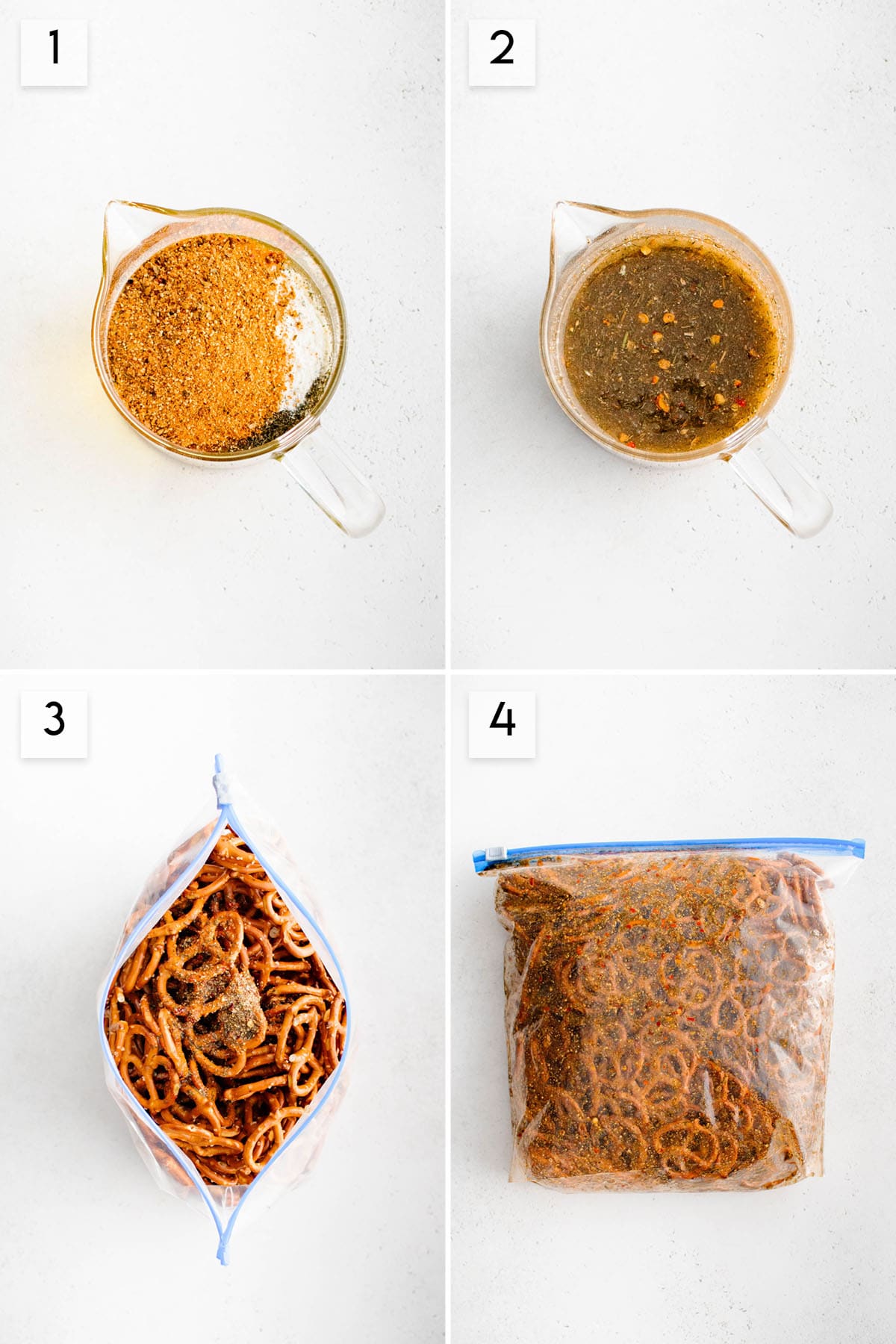 1

2

3

4