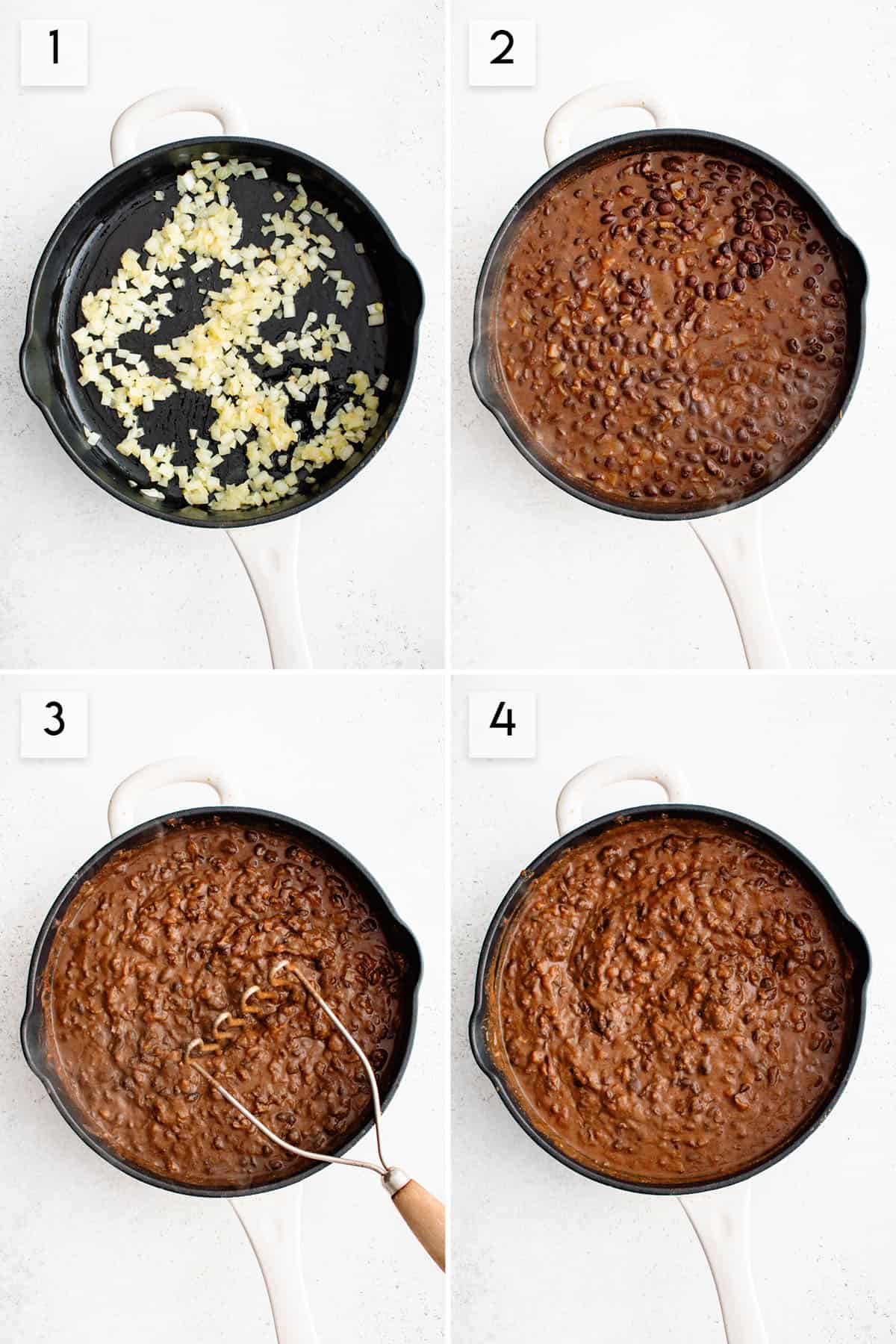 1

2

3

4