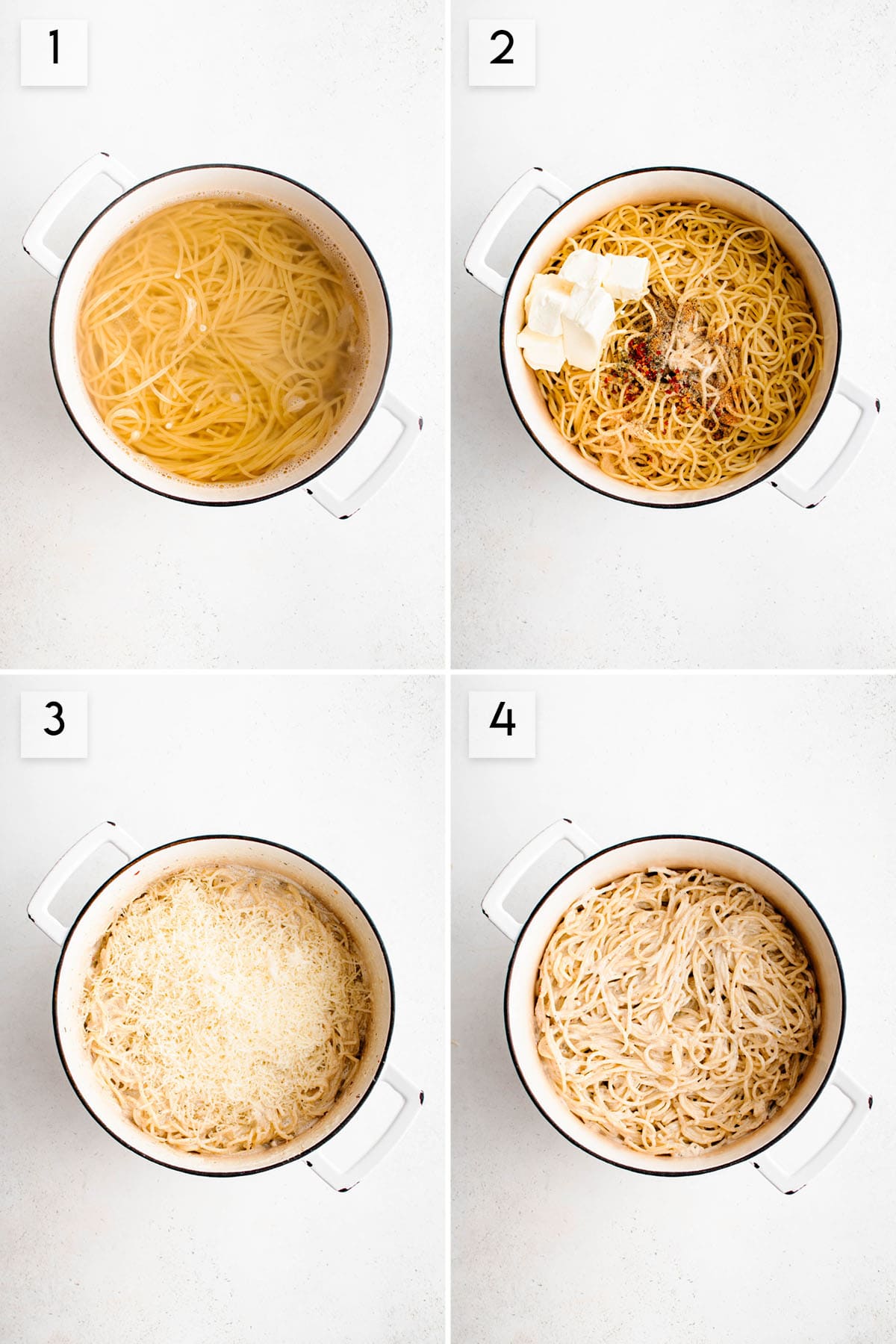 1

2

3

4