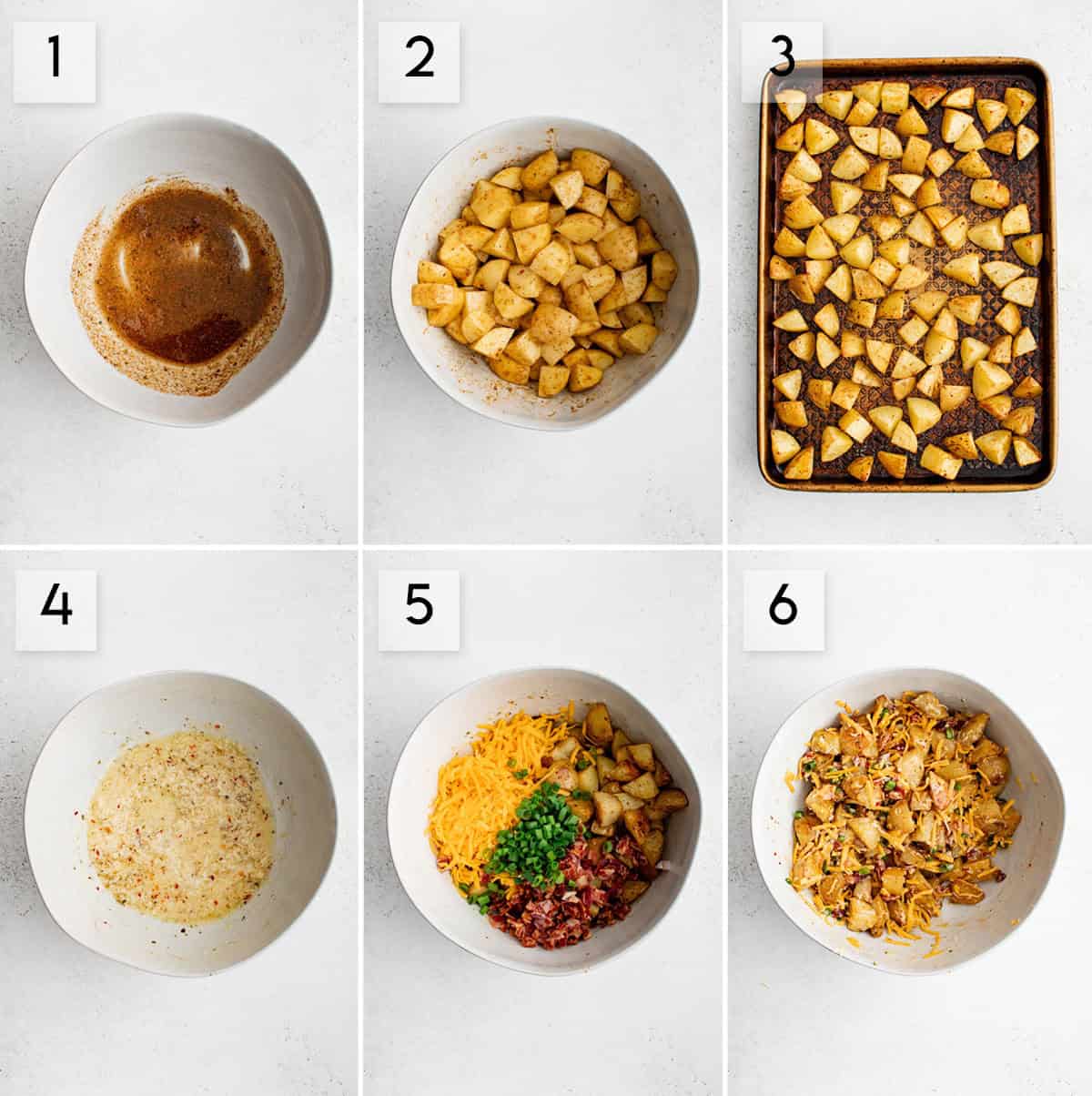 1

2

3

4

5

6