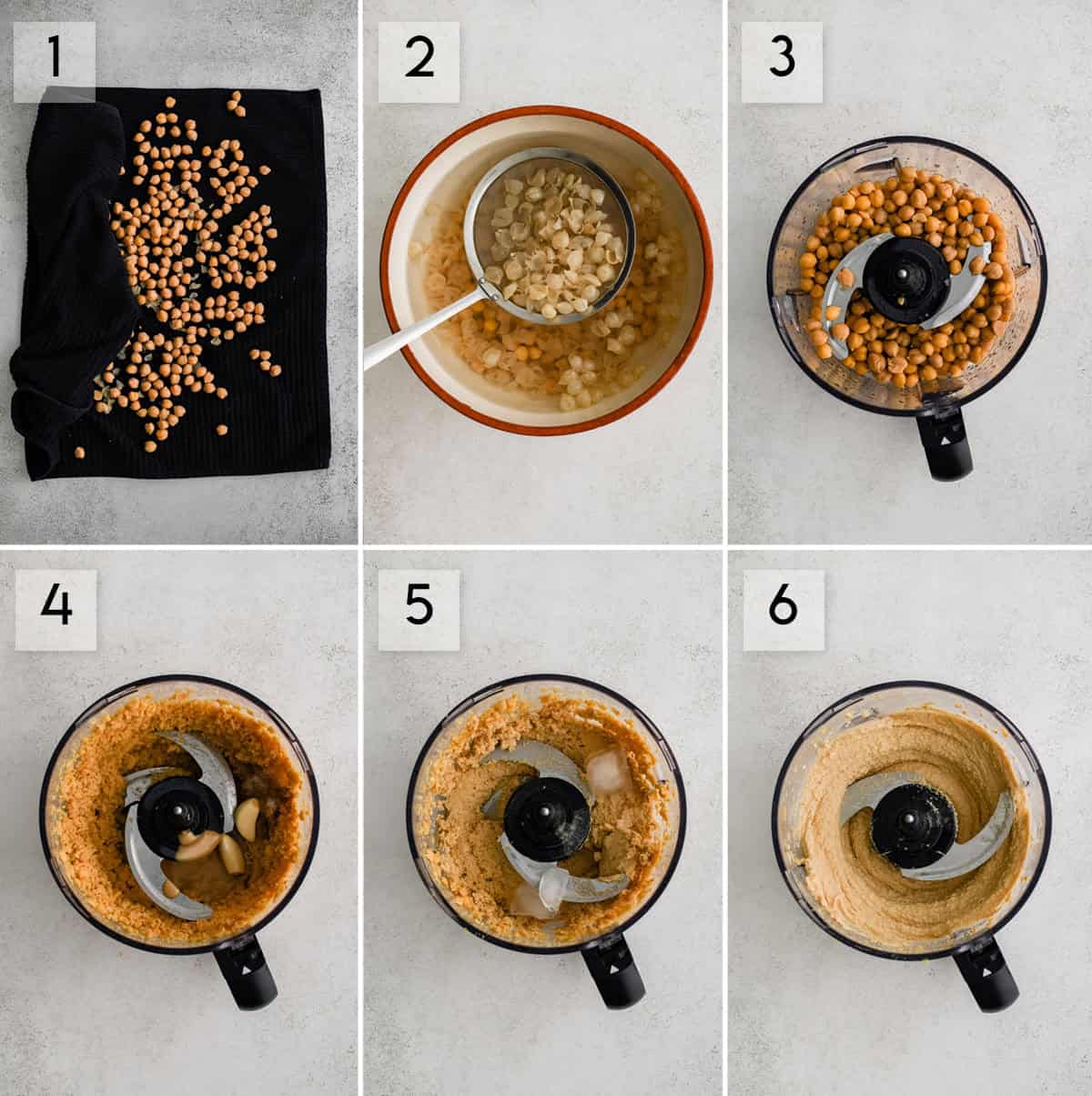 1

2

3

4

5

6