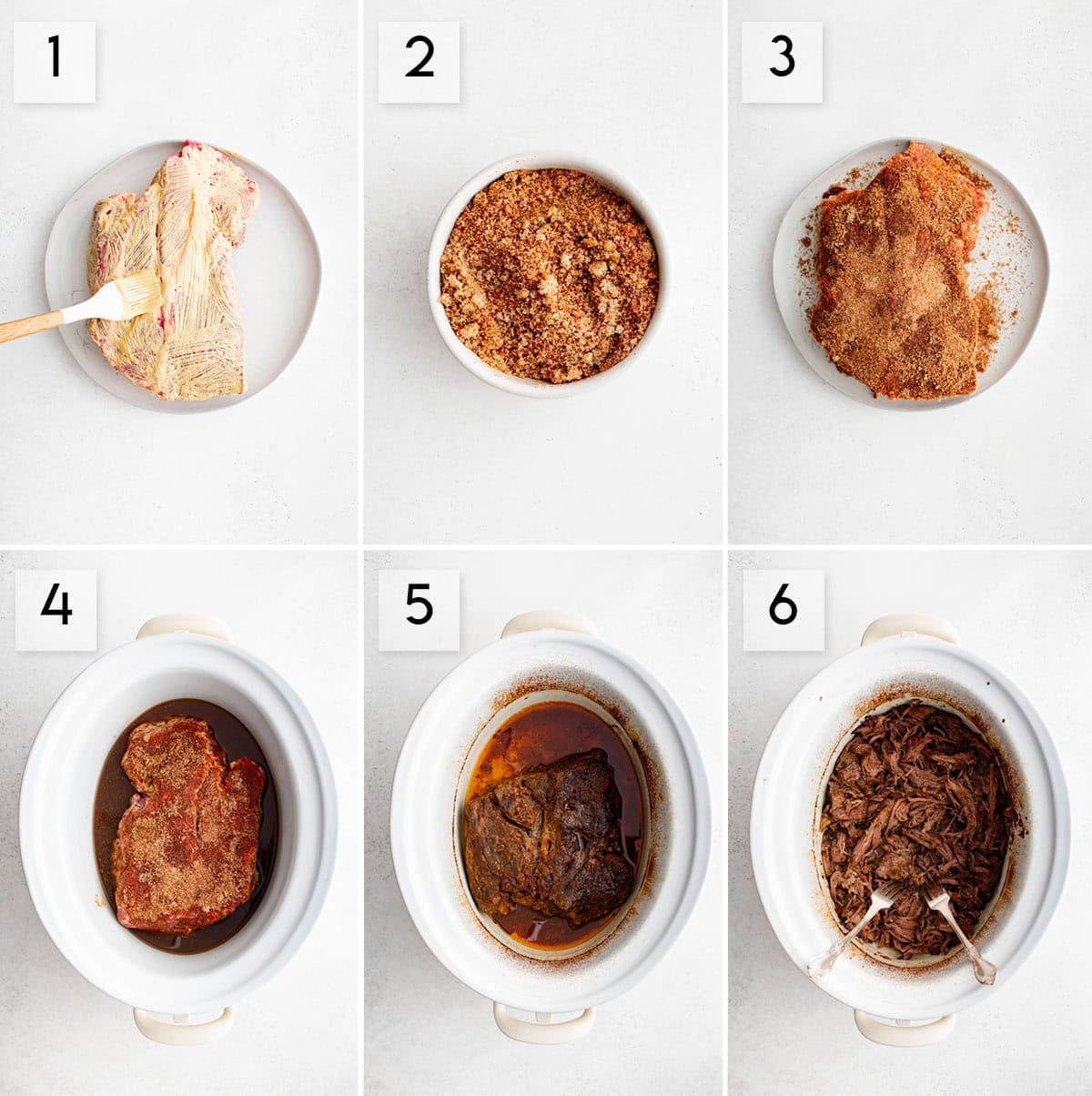 1

2

3

4

5

6