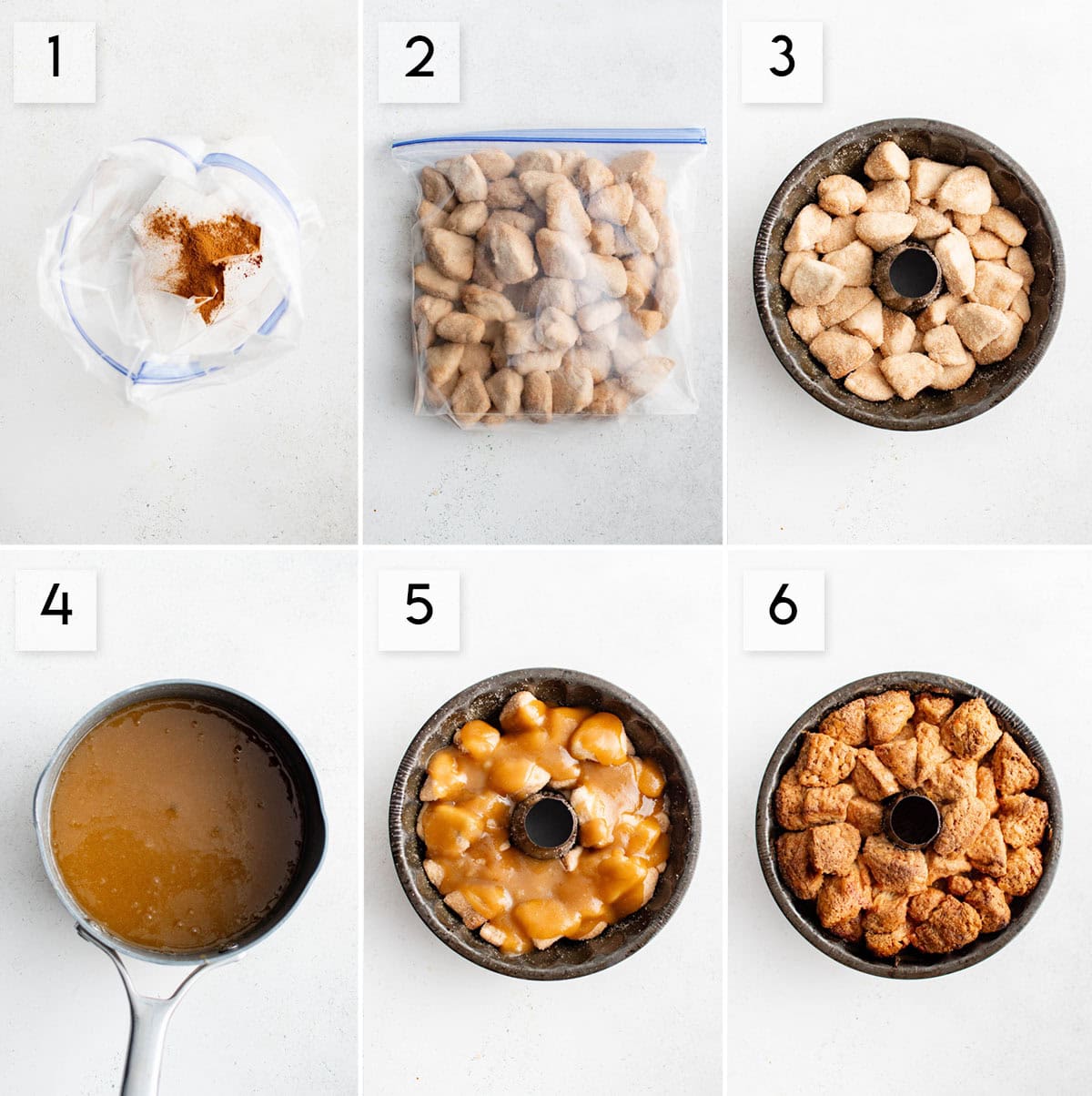 1

2

3

4

5

6