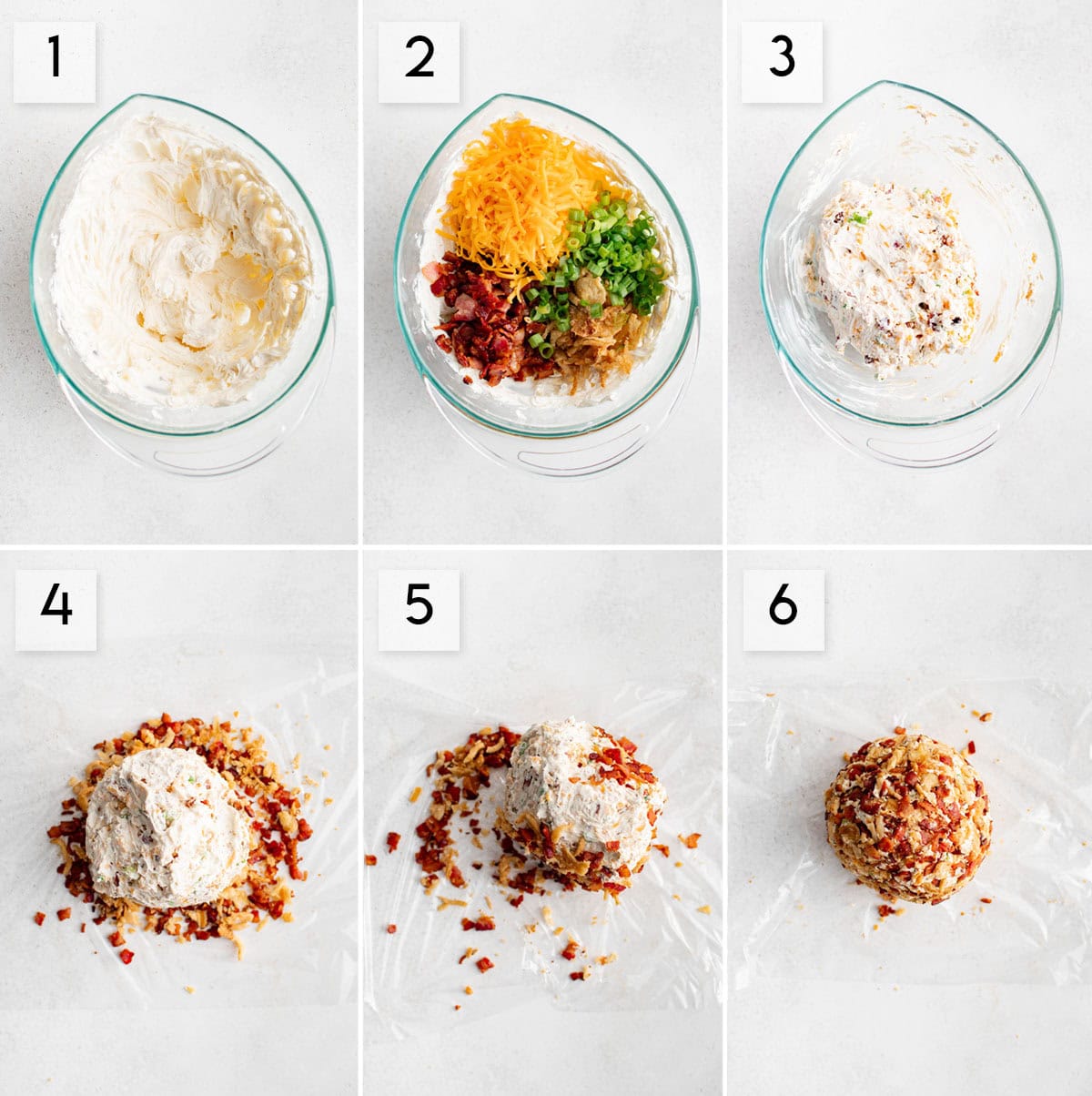 1

2

3

4

5

6