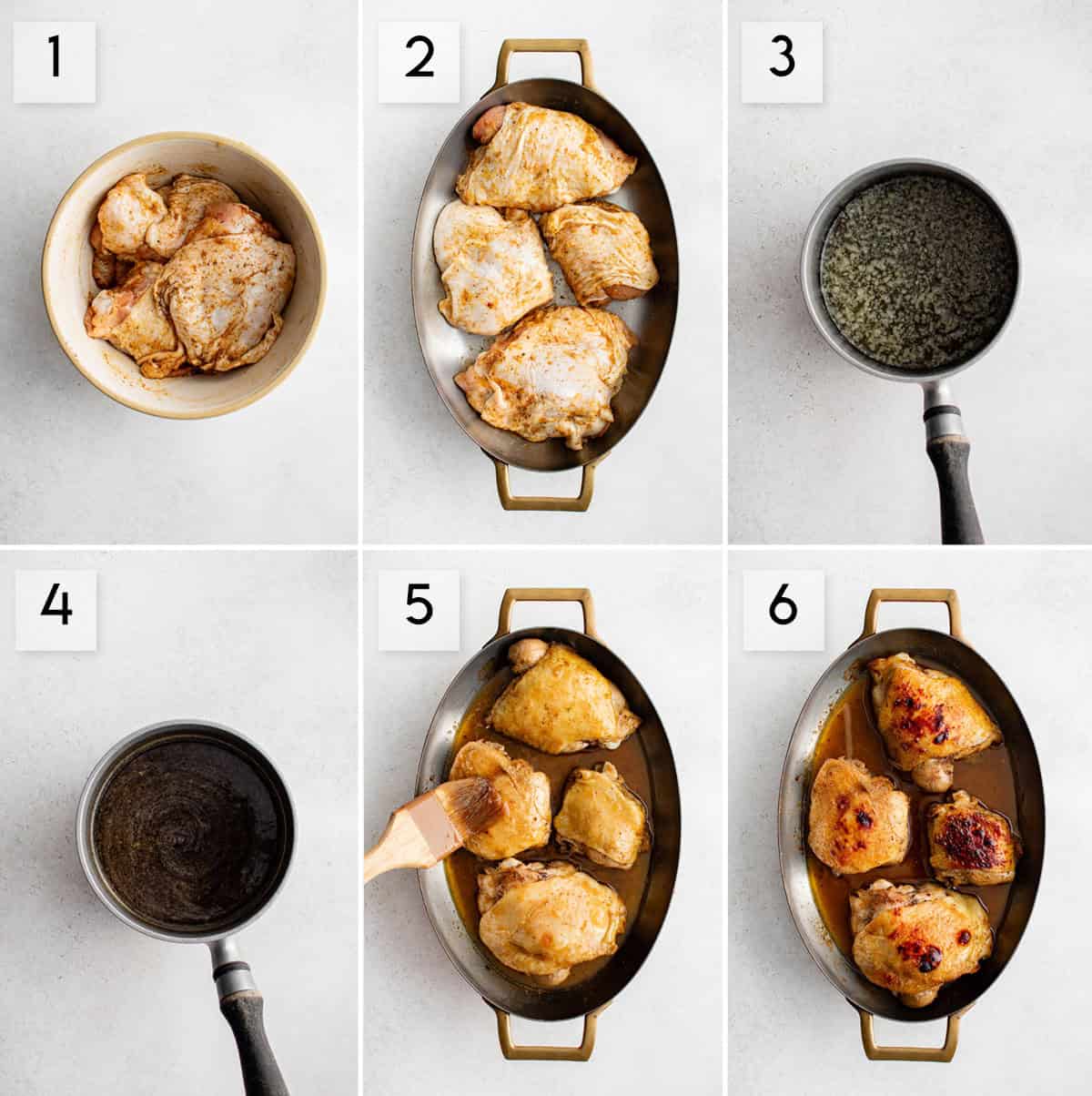 1

2

3

4

5

6