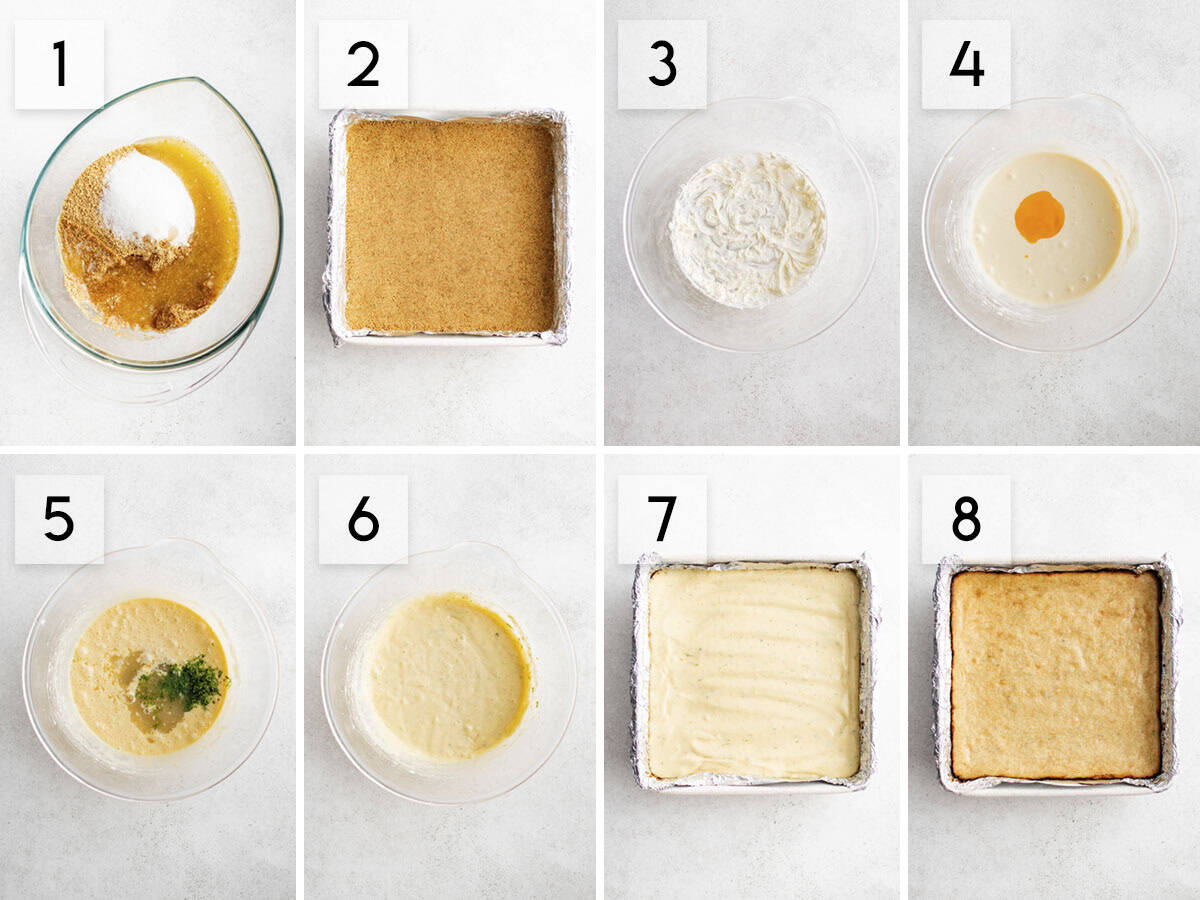 1

2

3

4

5

6

7

8