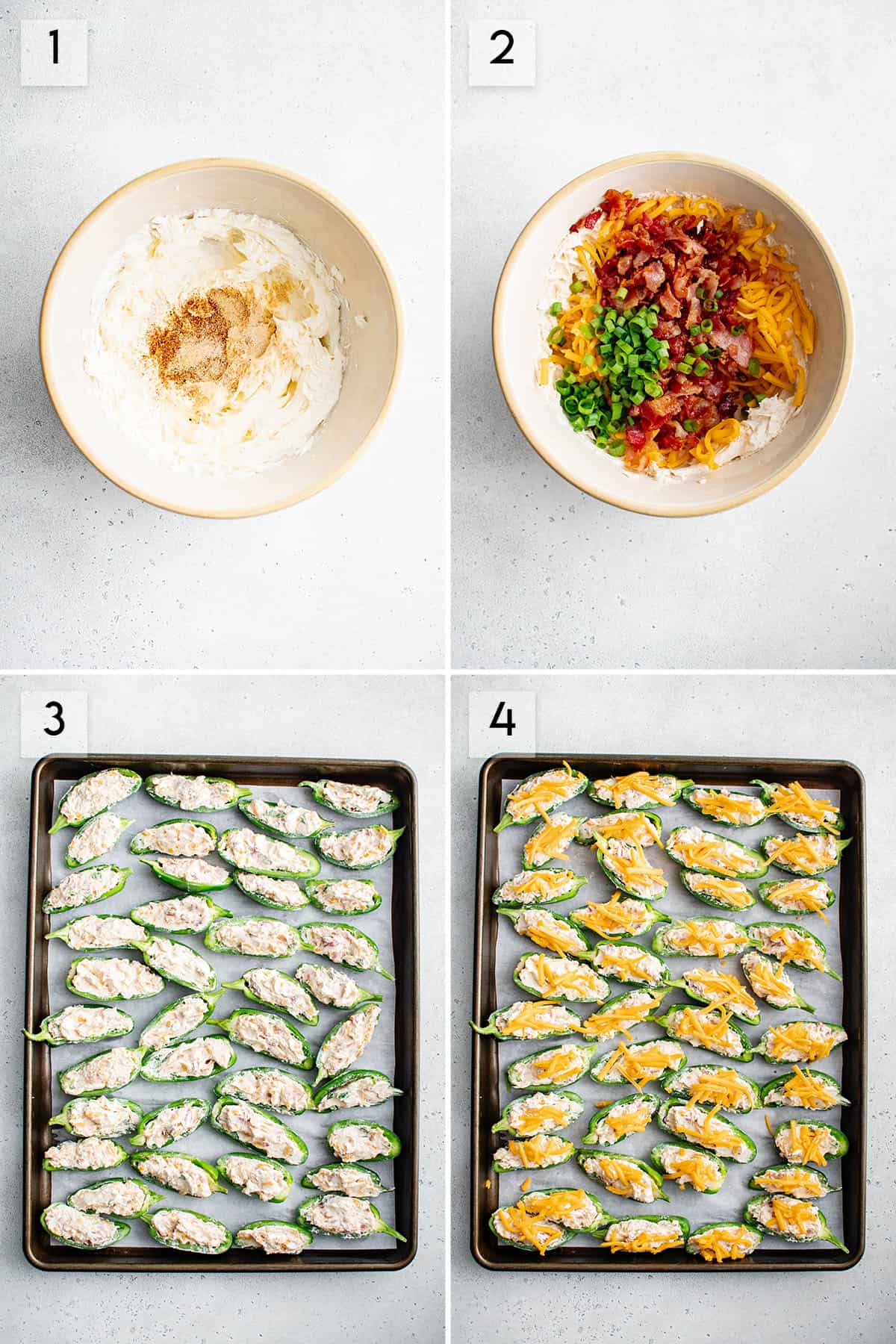 1

2

3

4