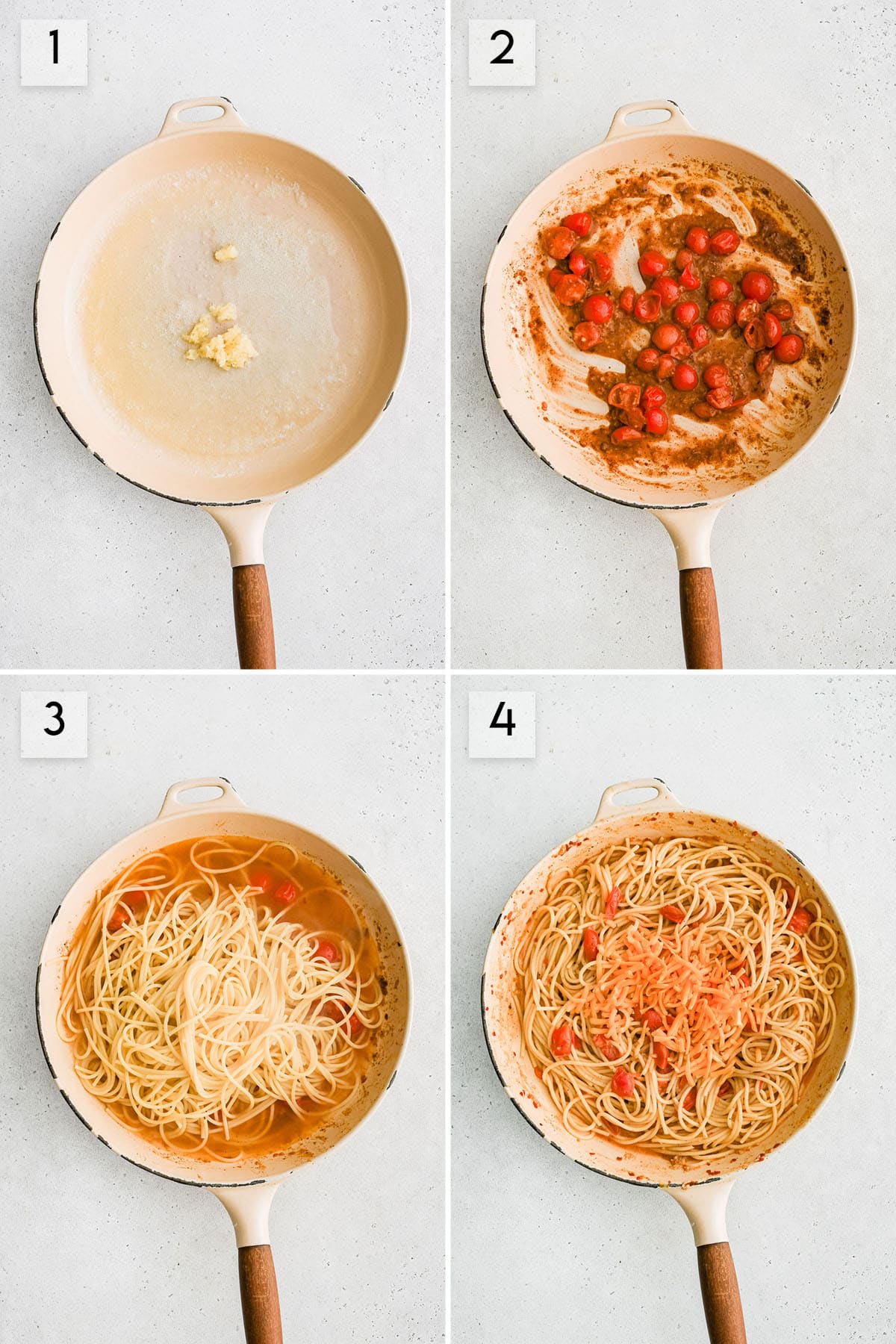 1

2

3

4