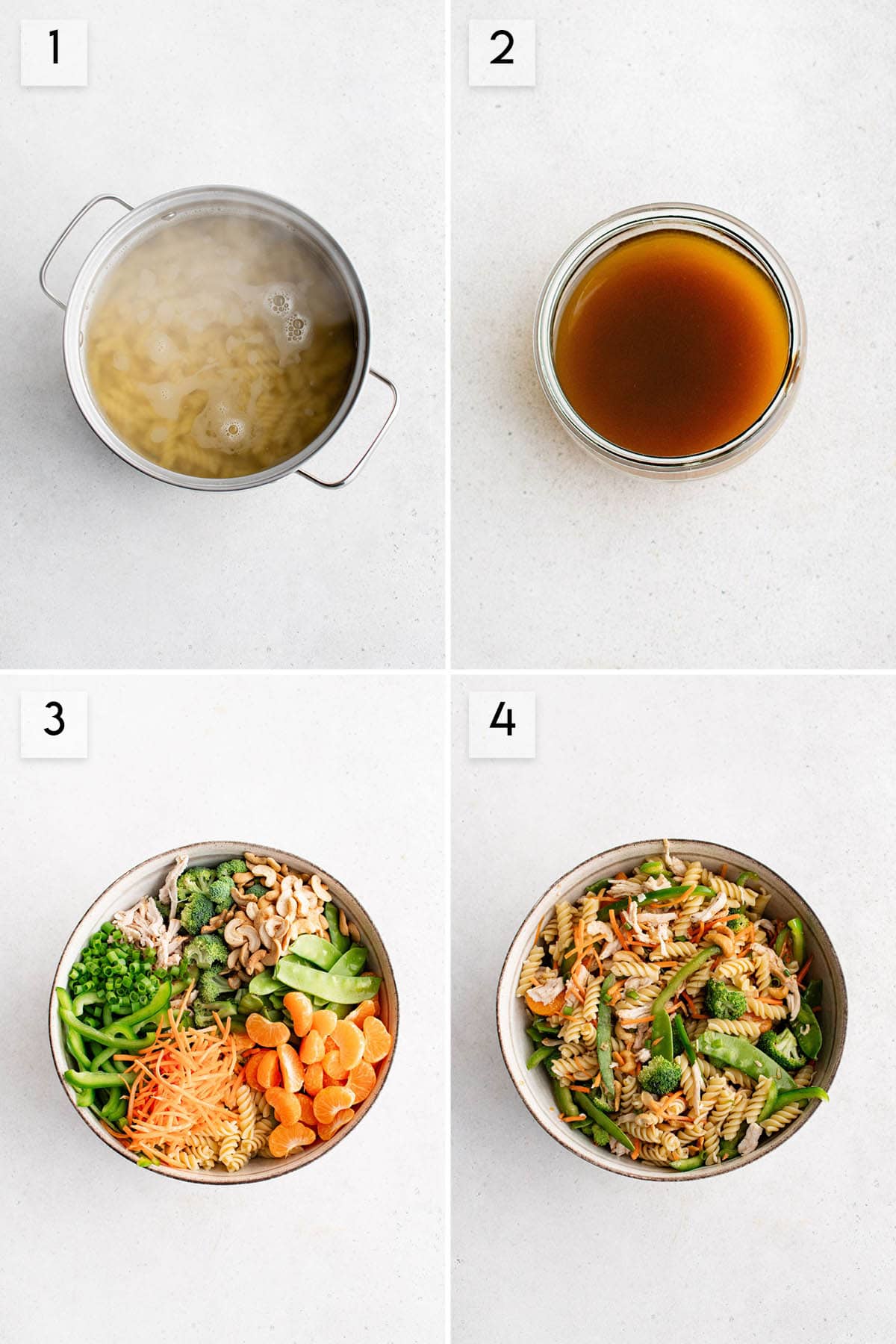 1

2

3

4