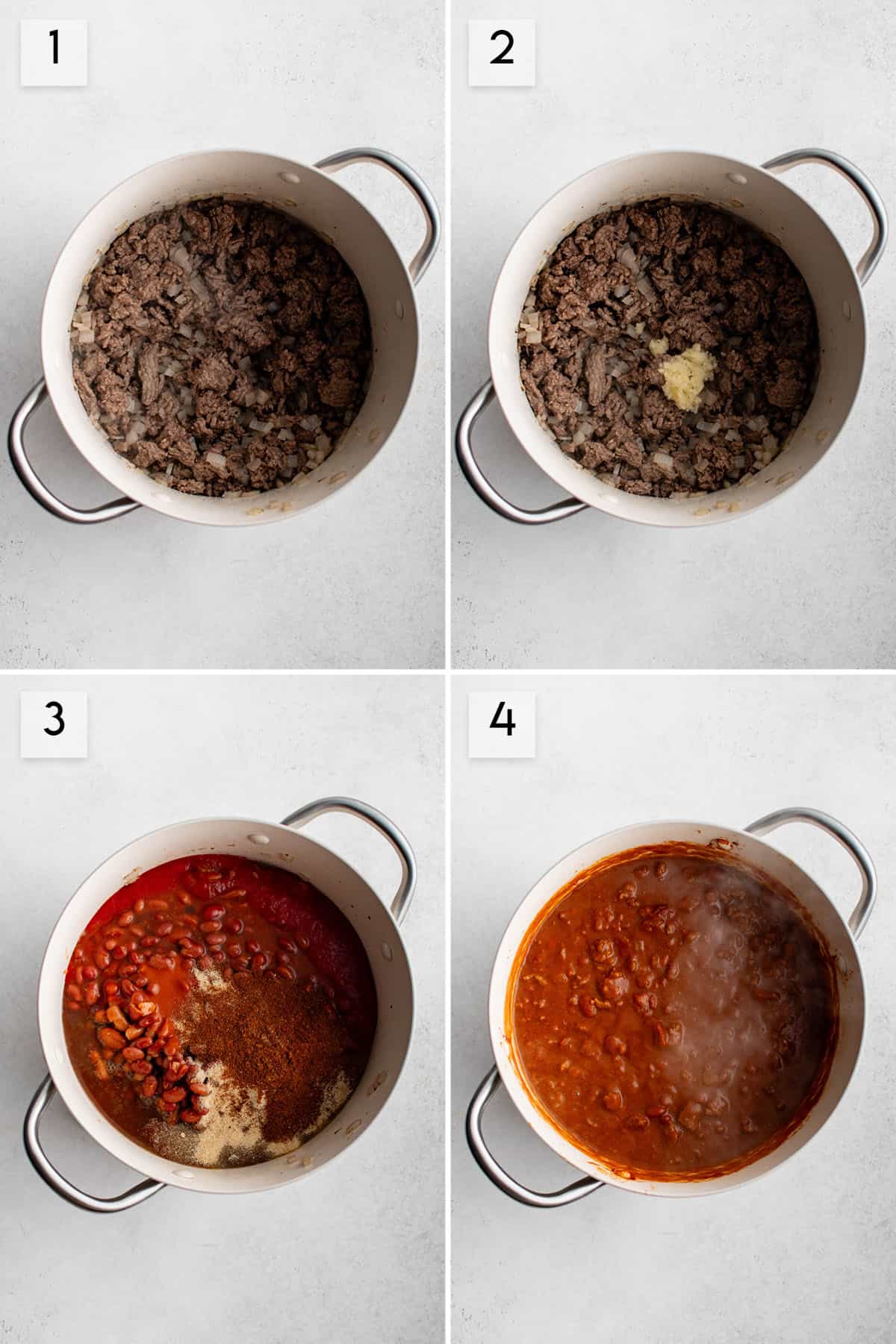 1

2

3

4