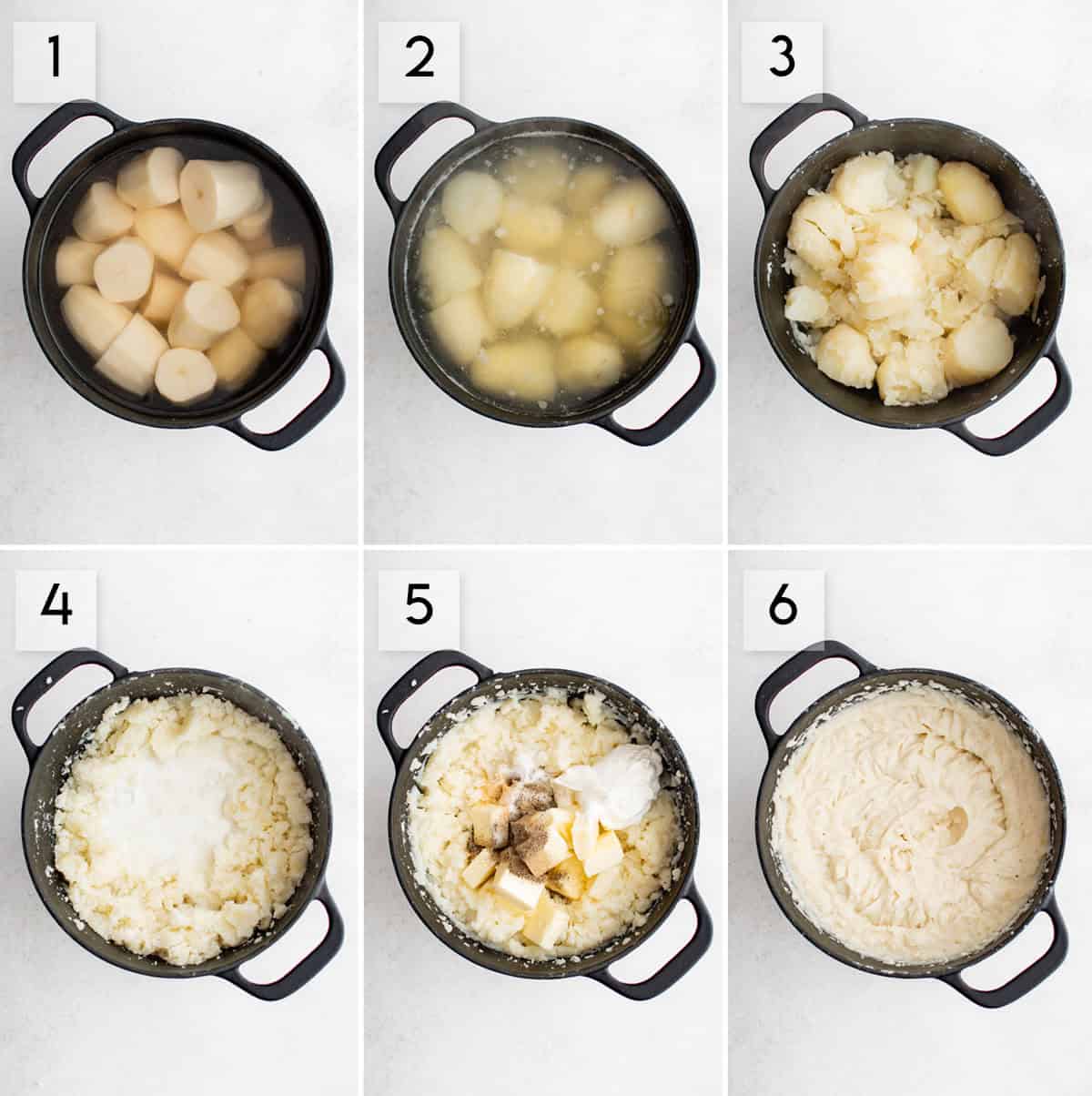 1

2

3

4

5

6