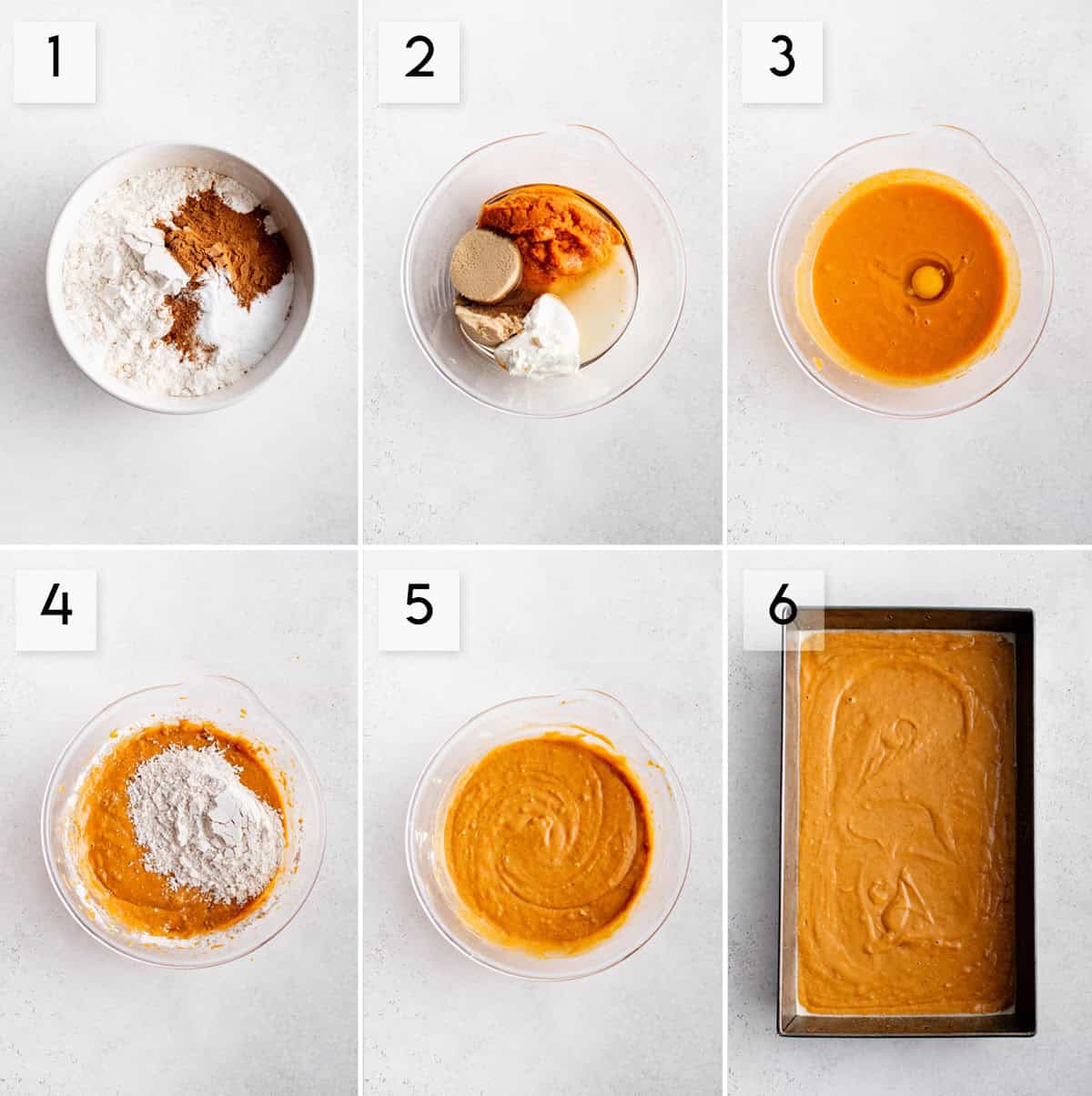 1

2

3

4

5

6