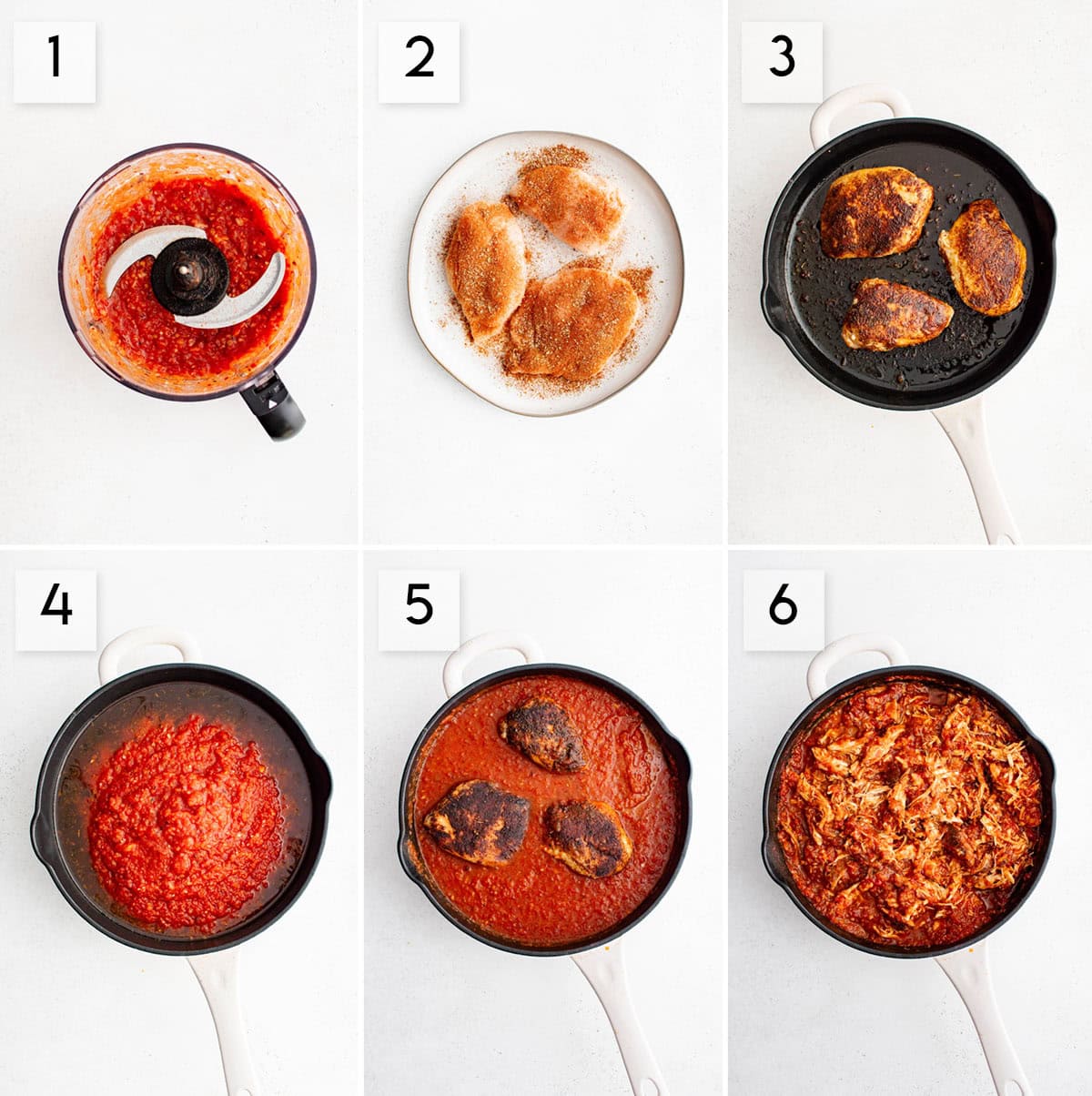 1

2

3

4

5

6