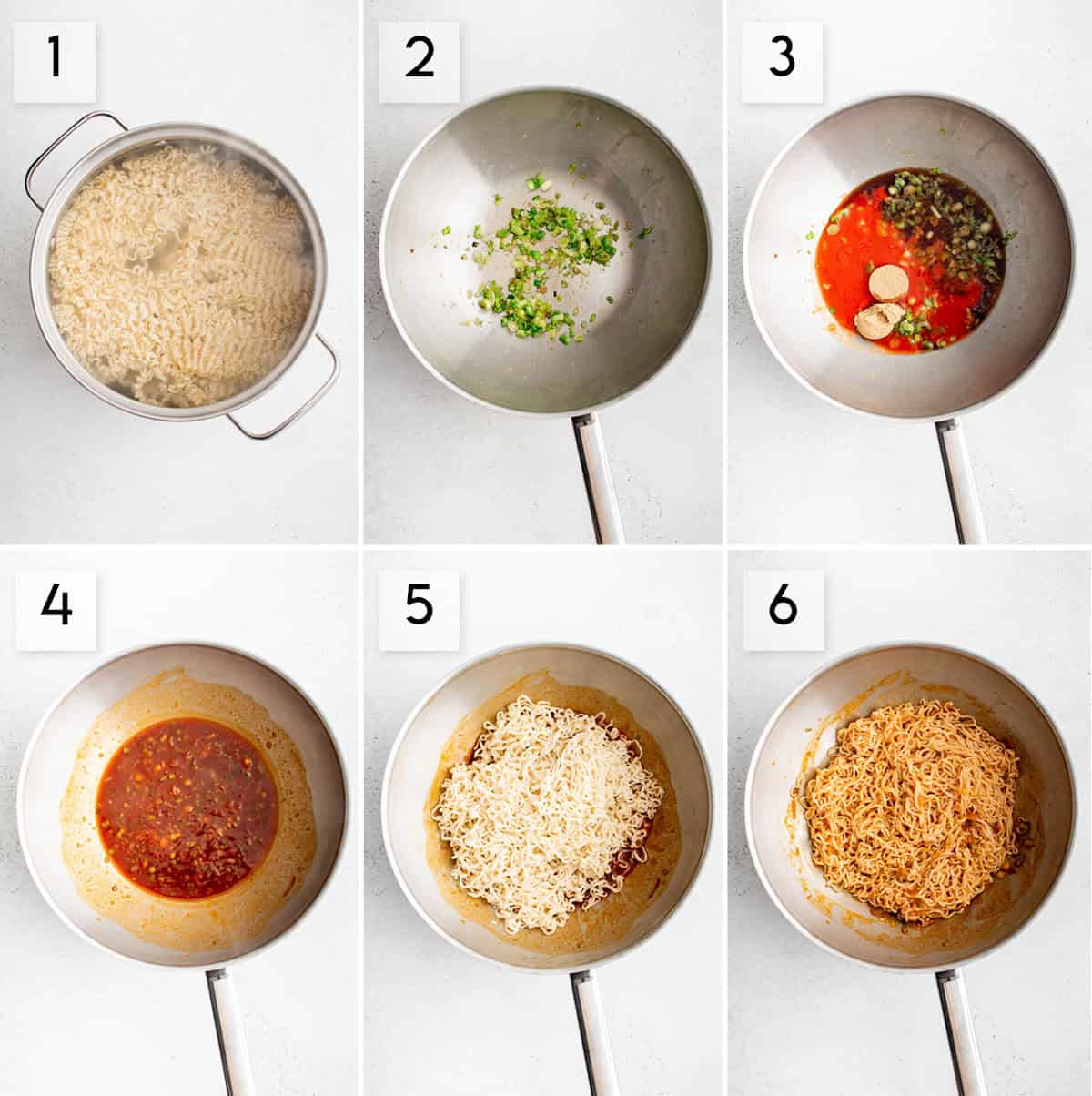 1

2

3

4

5

6