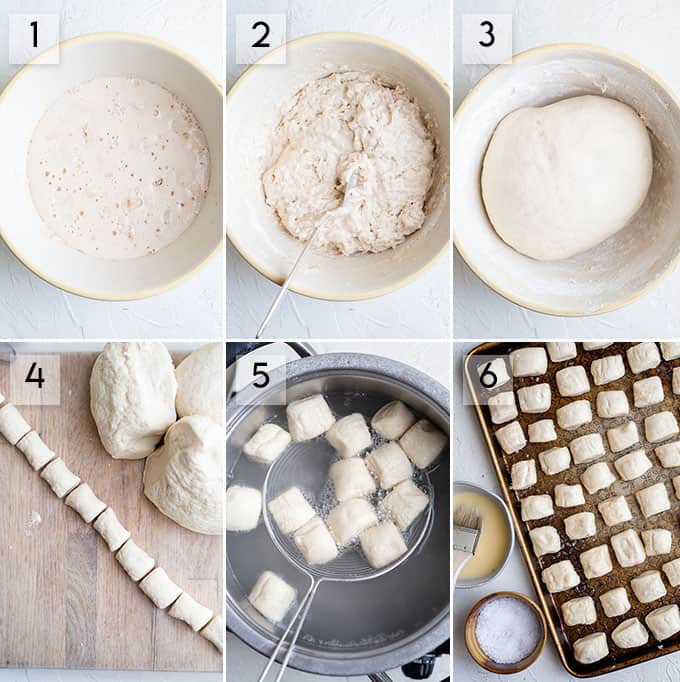 1
2
3
4
5
6