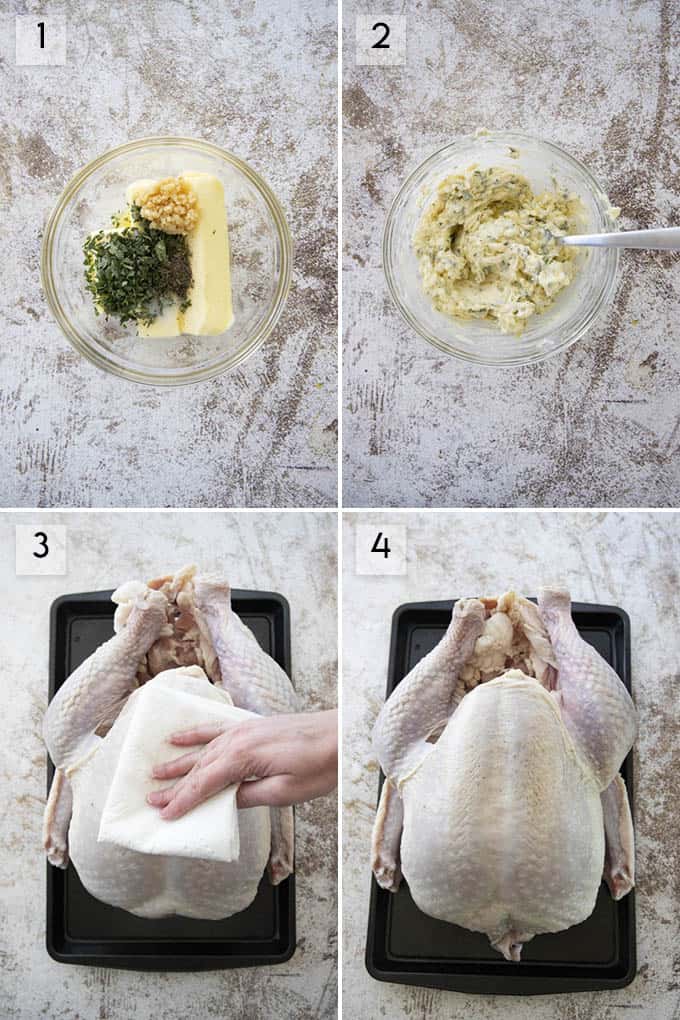 1
2
3
4