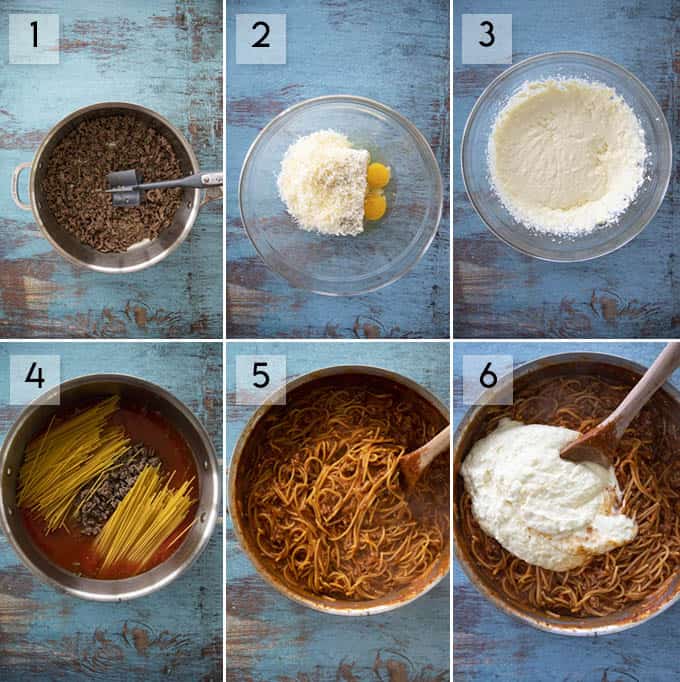 1

2

3

4

5

6