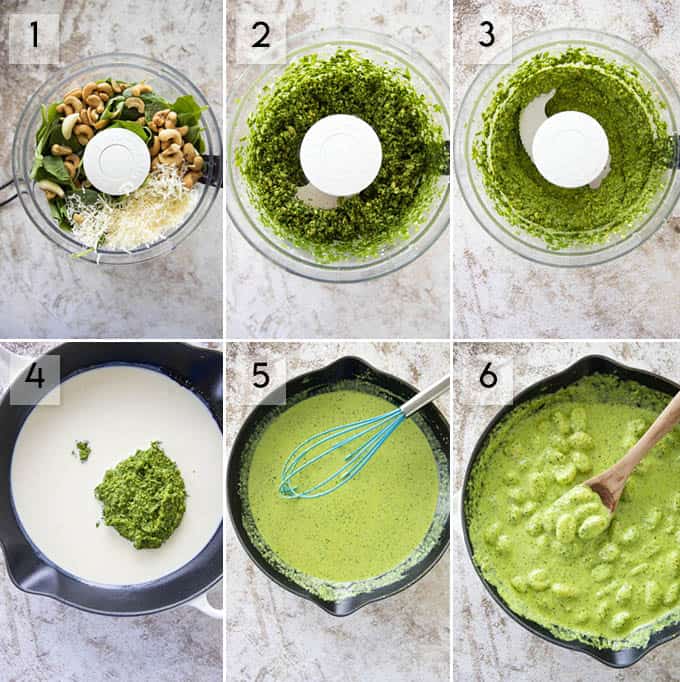 1

2

3

4

5

6