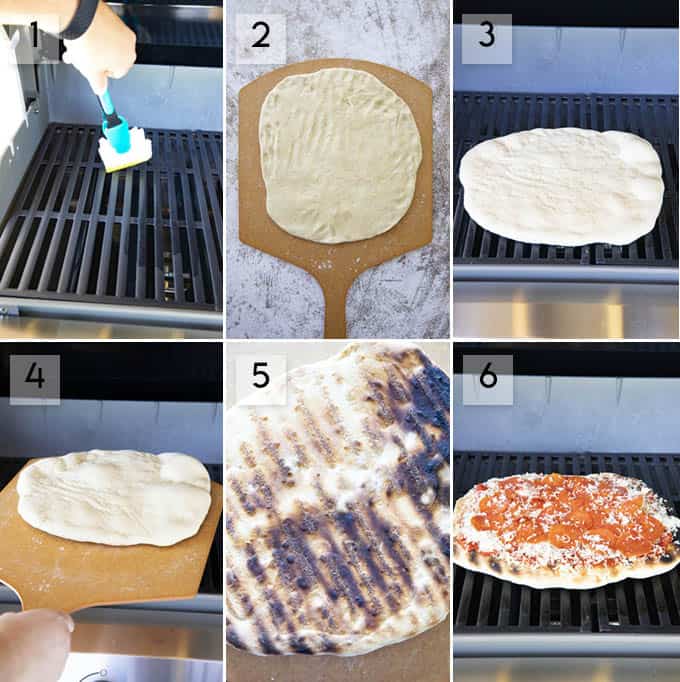 1
2
3
4
5
6