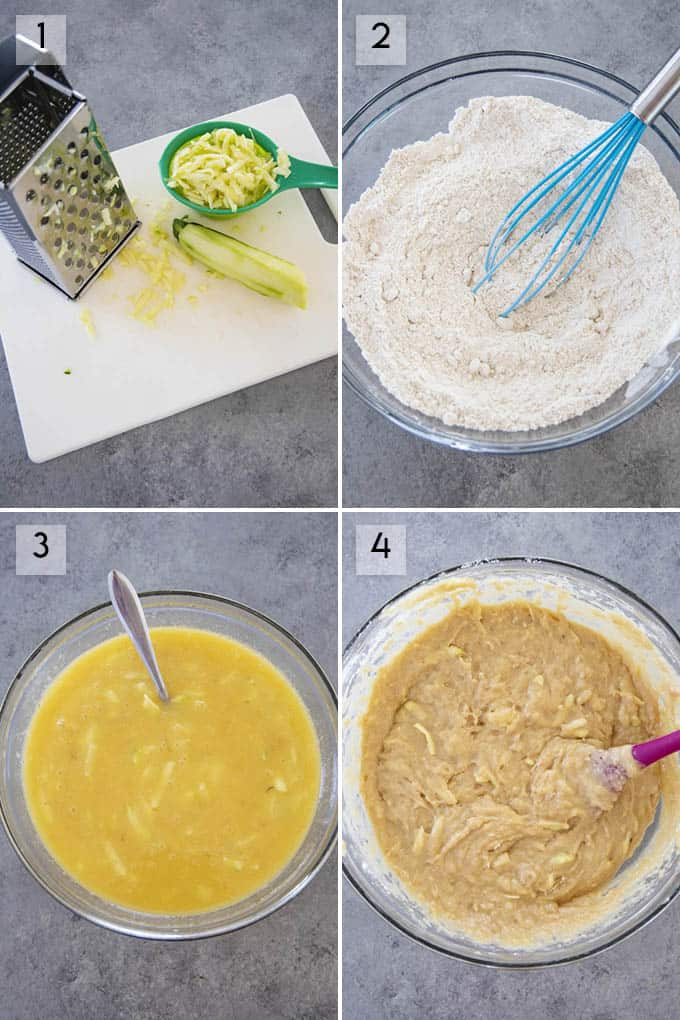 1
2
3
4