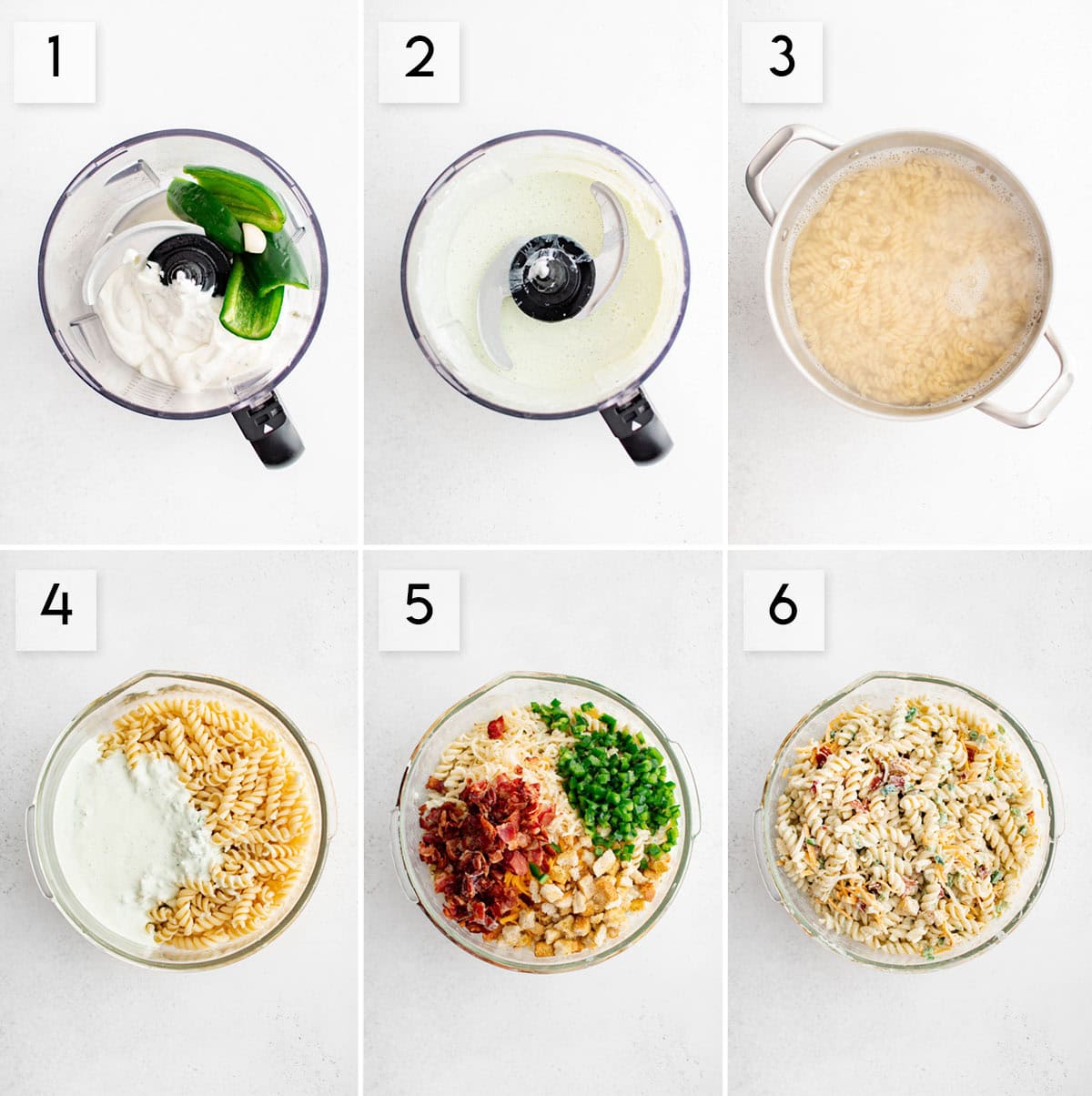 1

2

3

4

5

6